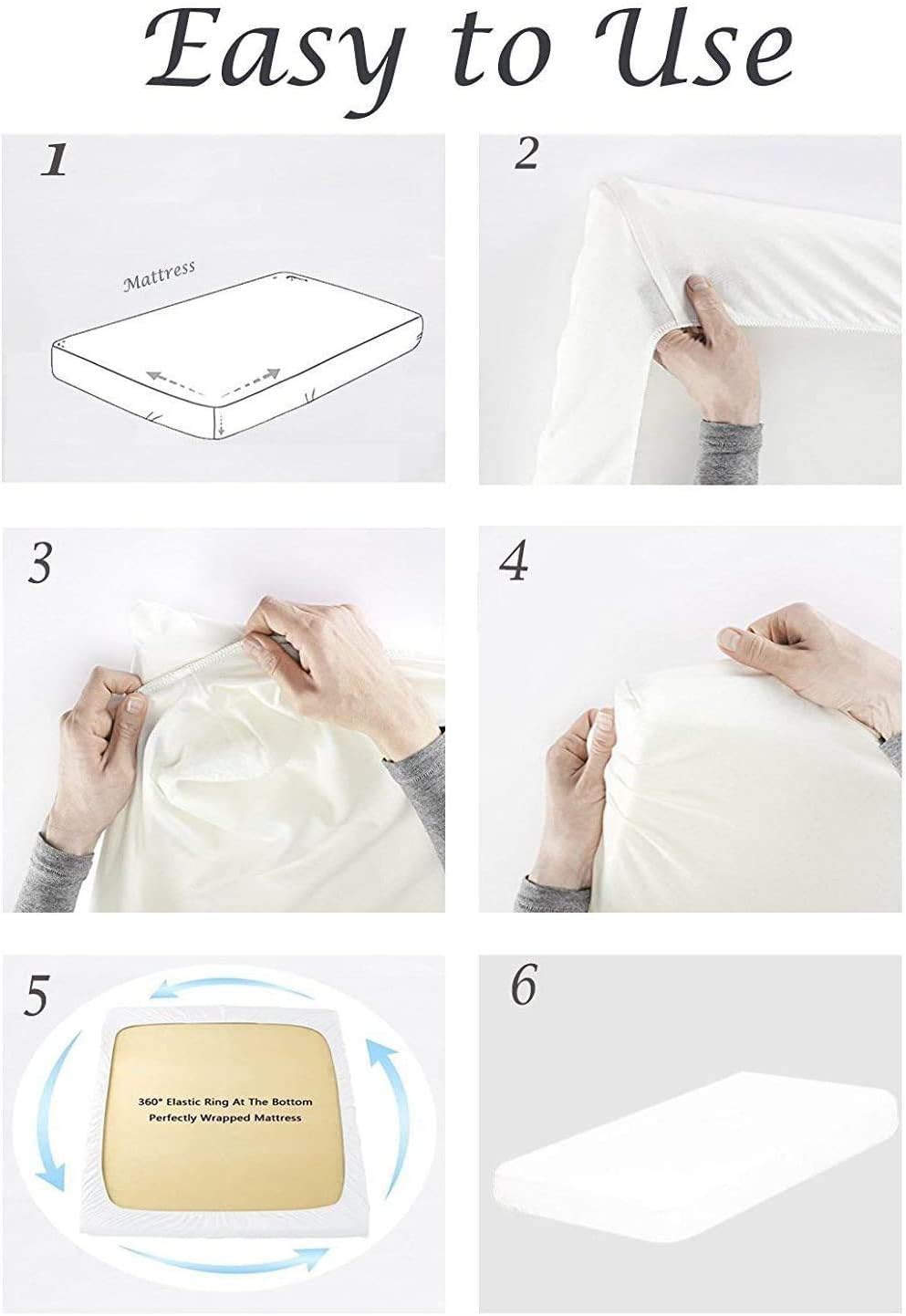 Easy to Use

1

Mattress

2

3

4

5

360° Elastic Ring At The Bottom
Perfectly Wrapped Mattress

6